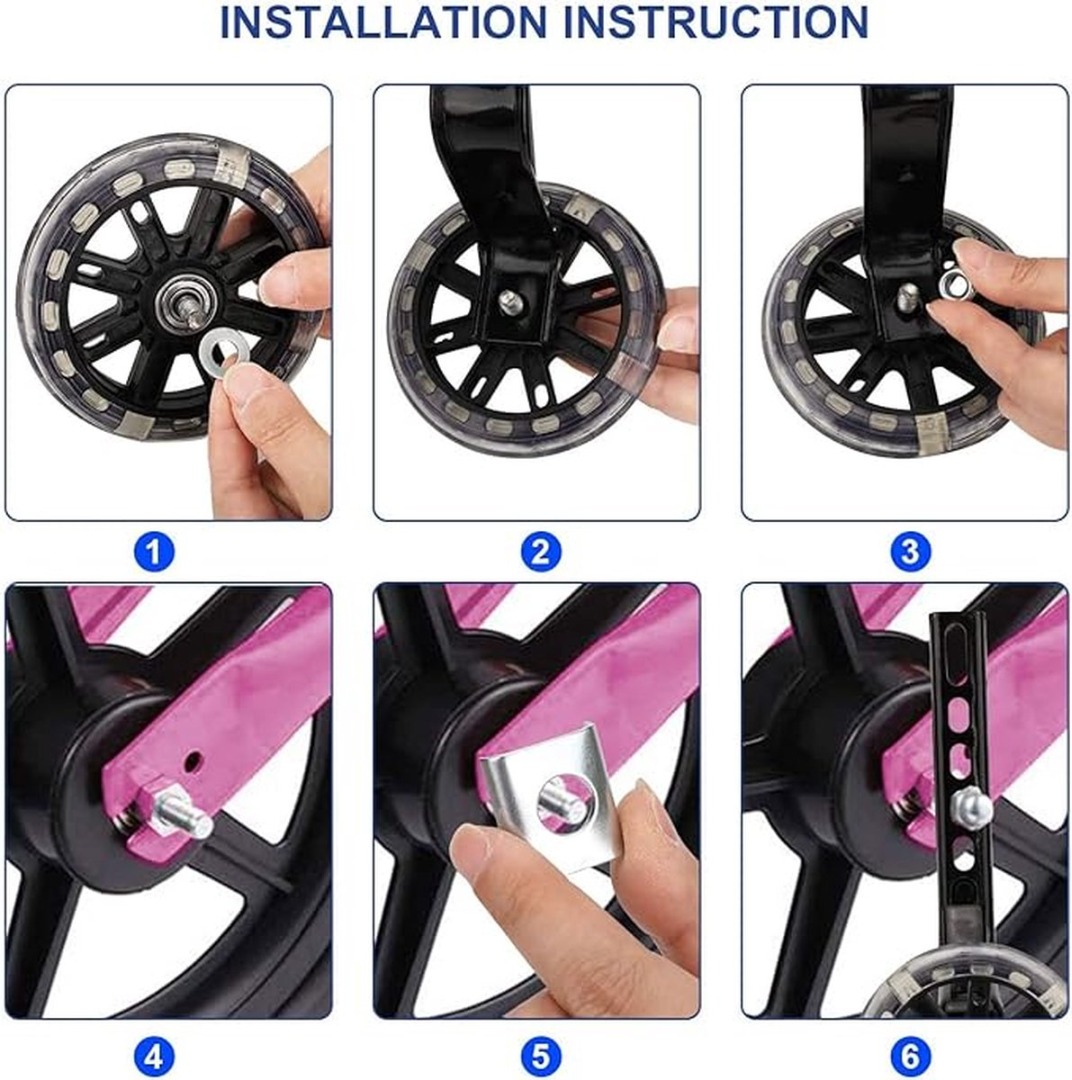 INSTALLATION INSTRUCTION

1

2

3

4

5

6