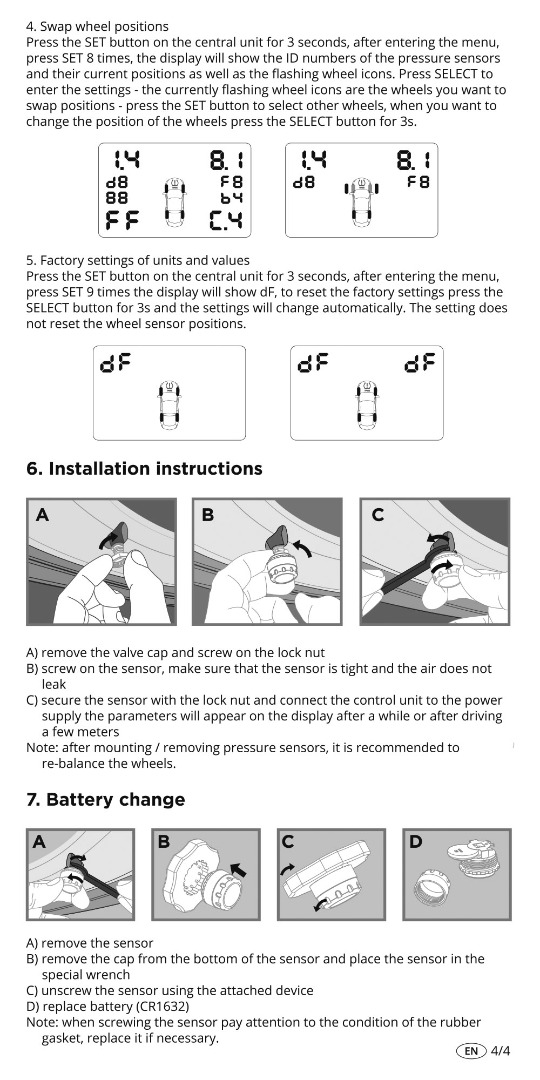 4. Swap wheel positions
Press the SET button on the central unit for 3 seconds, after entering the menu, press SET 8 times, the display will show the ID numbers of the pressure sensors and their current positions as well as the flashing wheel icons. Press SELECT to enter the settings - the currently flashing wheel icons are the wheels you want to swap positions - press the SET button to select other wheels, when you want to change the position of the wheels press the SELECT button for 3s.

1.4 8.1
d8 F8
88 b4
FF C.4

1.4 8.1
d8 F8

5. Factory settings of units and values
Press the SET button on the central unit for 3 seconds, after entering the menu, press SET 9 times the display will show dF, to reset the factory settings press the SELECT button for 3s and the settings will change automatically. The setting does not reset the wheel sensor positions.

dF

dF dF

6. Installation instructions

A B C

A) remove the valve cap and screw on the lock nut
B) screw on the sensor, make sure that the sensor is tight and the air does not leak
C) secure the sensor with the lock nut and connect the control unit to the power supply the parameters will appear on the display after a while or after driving a few meters
Note: after mounting / removing pressure sensors, it is recommended to re-balance the wheels.

7. Battery change

A B C D

A) remove the sensor
B) remove the cap from the bottom of the sensor and place the sensor in the special wrench
C) unscrew the sensor using the attached device
D) replace battery (CR1632)
Note: when screwing the sensor pay attention to the condition of the rubber gasket, replace it if necessary.

EN 4/4