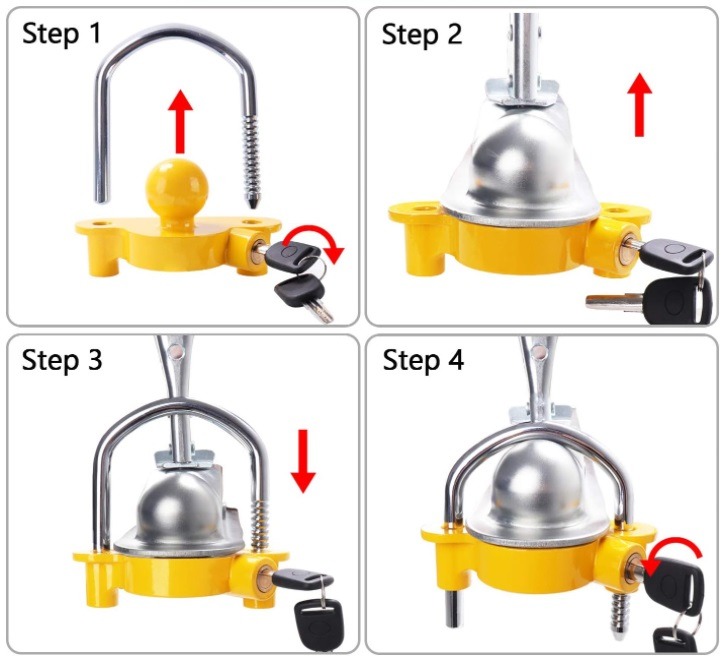 Step 1

Step 2

Step 3

Step 4