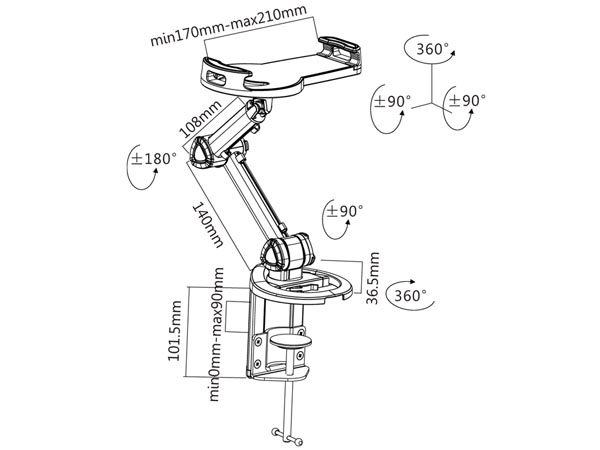 min170mm-max210mm

360°

±90°

±90°

108mm

±180°

140mm

±90°

36.5mm

360°

101.5mm

min0mm-max90mm